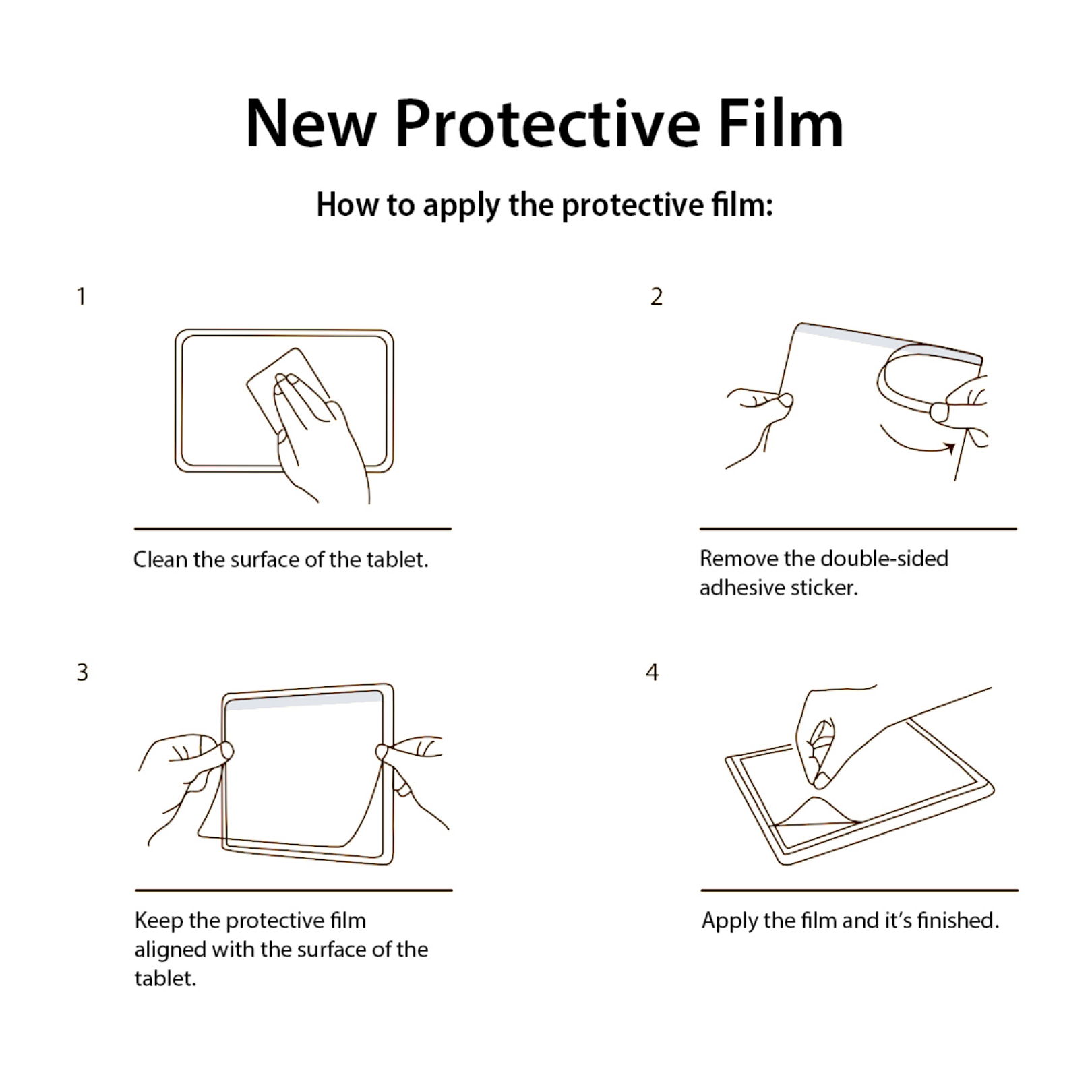 New Protective Film

How to apply the protective film:

1

Clean the surface of the tablet.

2

Remove the double-sided adhesive sticker.

3

Keep the protective film aligned with the surface of the tablet.

4

Apply the film and it's finished.