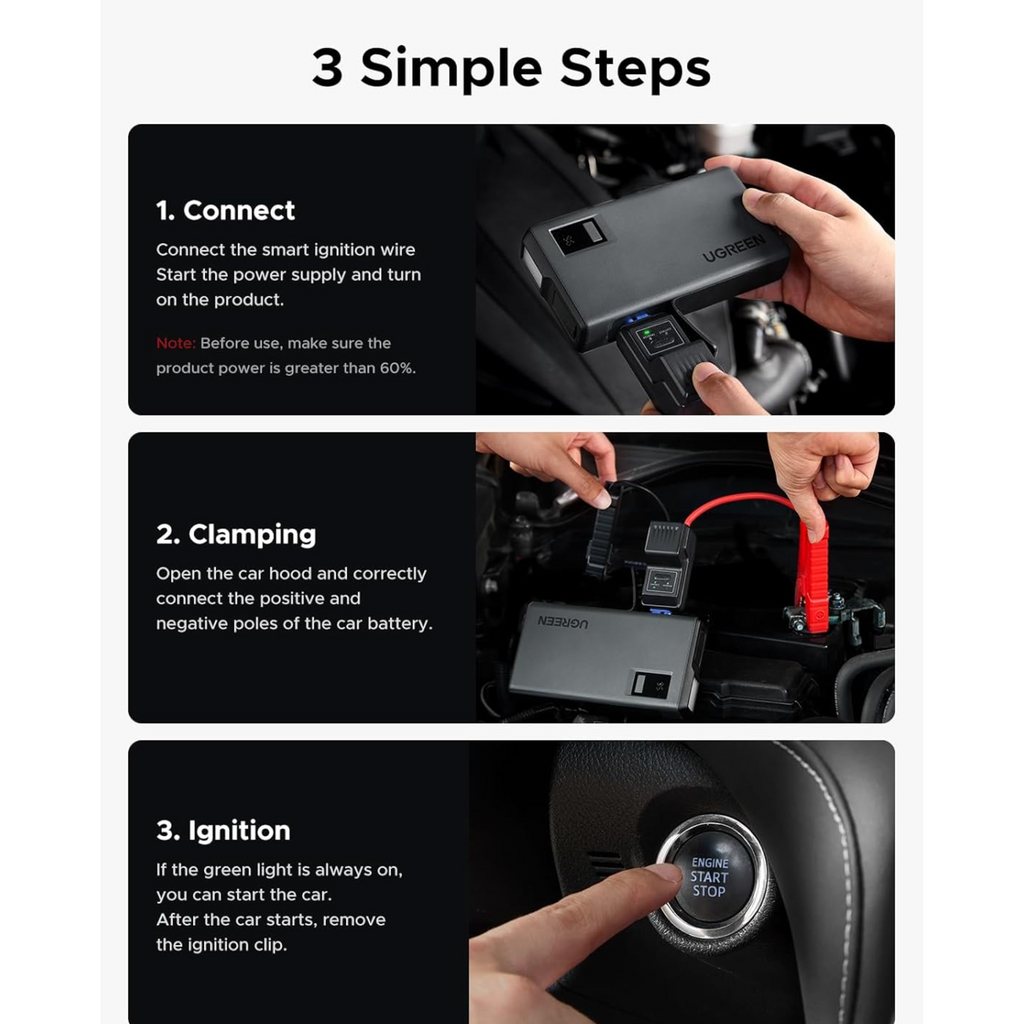 3 Simple Steps

1. Connect

Connect the smart ignition wire Start the power supply and turn on the product.

Note: Before use, make sure the product power is greater than 60%.

UGREEN

2. Clamping

Open the car hood and correctly connect the positive and negative poles of the car battery.

UGREEN

3. Ignition

If the green light is always on, you can start the car. After the car starts, remove the ignition clip.

ENGINE START STOP